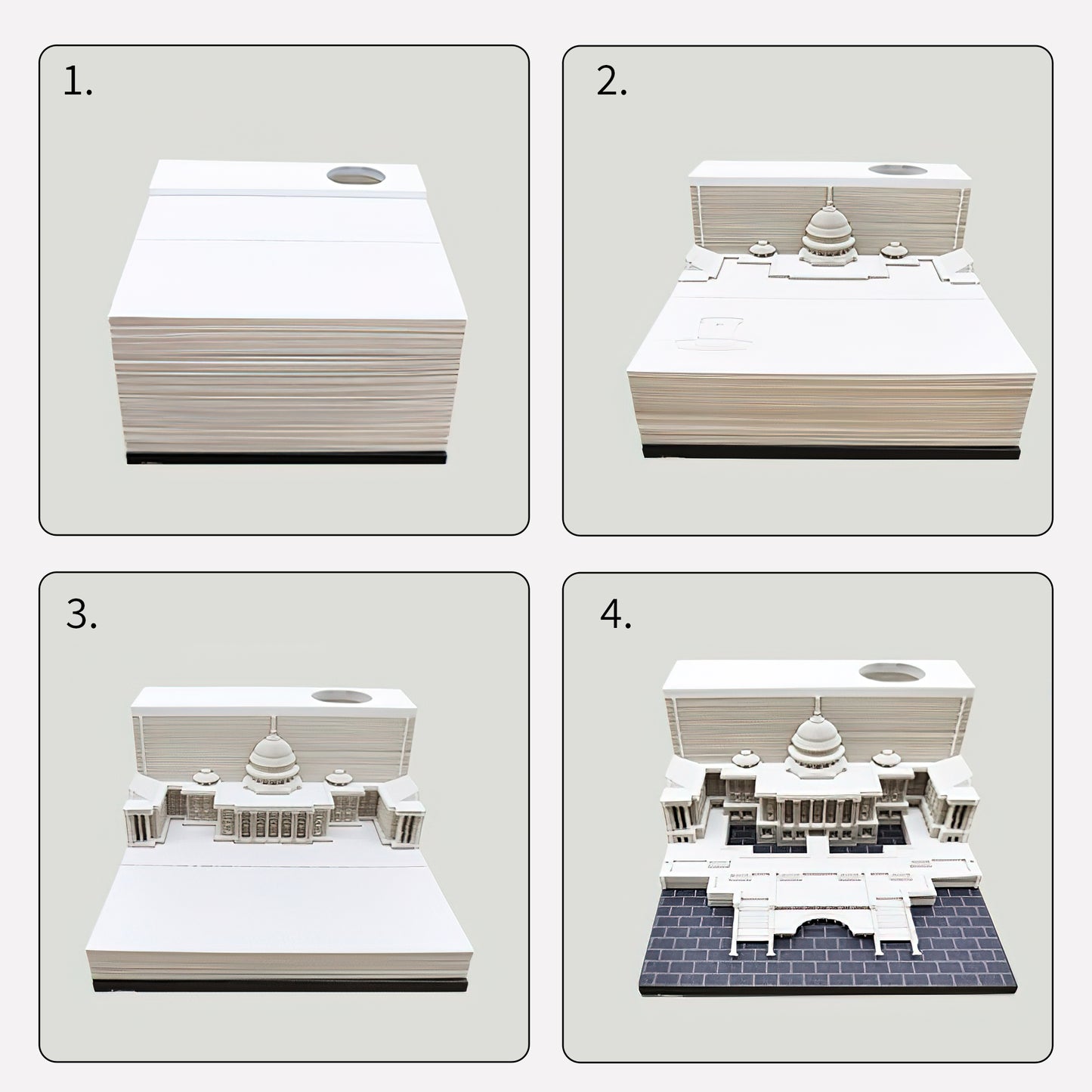 1.

2.

3.

4.