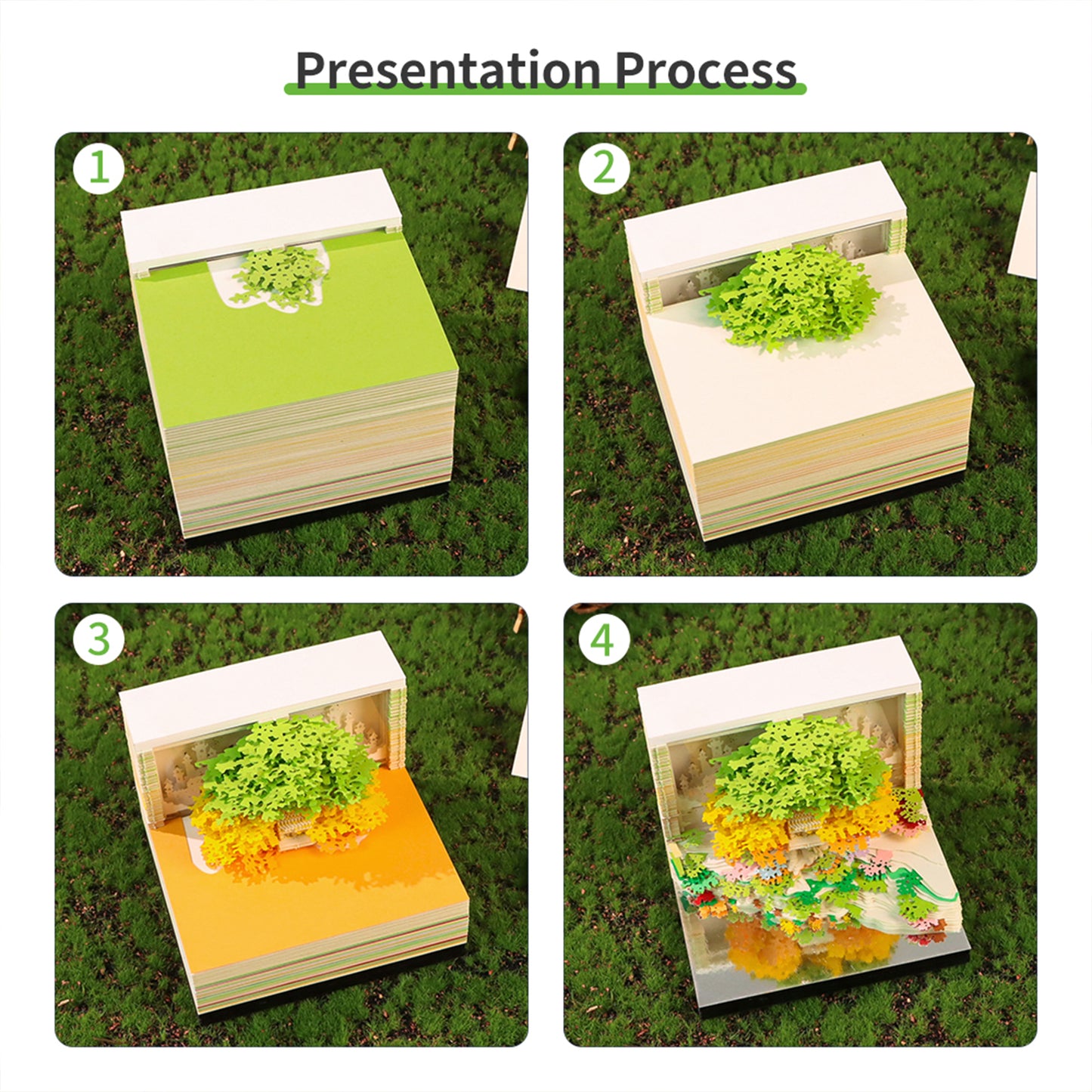 Presentation Process

1

2

3

4