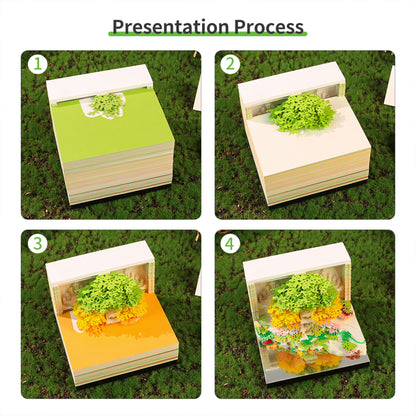 Presentation Process

1

2

3

4